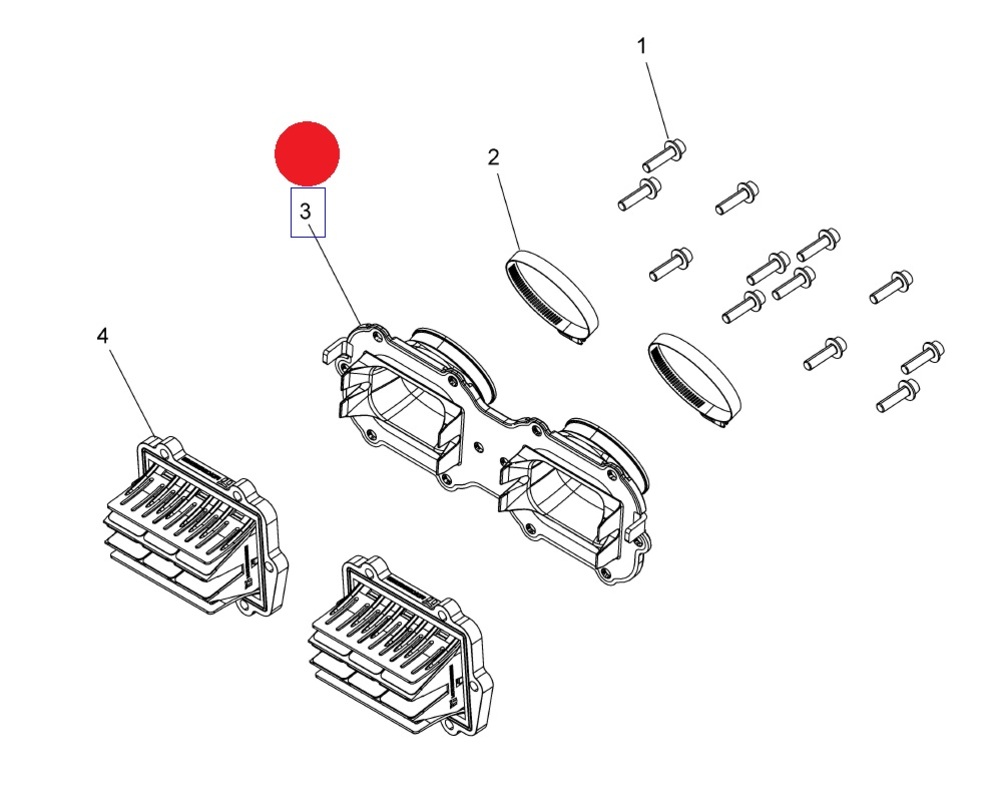 1
2
3
4